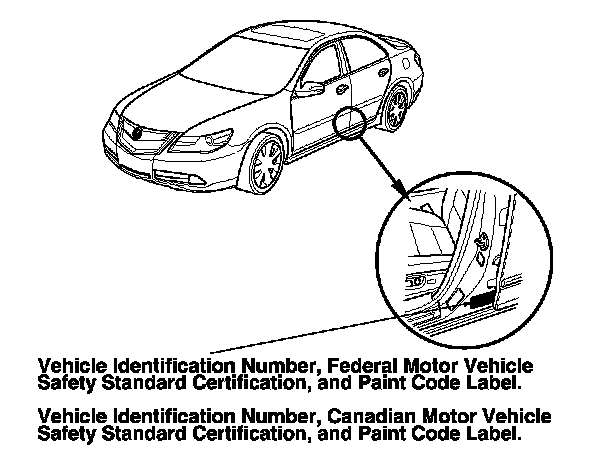 Vehicle Identification Number, Federal Motor Vehicle Safety Standard Certification, and Paint Code Label.

Vehicle Identification Number, Canadian Motor Vehicle Safety Standard Certification, and Paint Code Label.