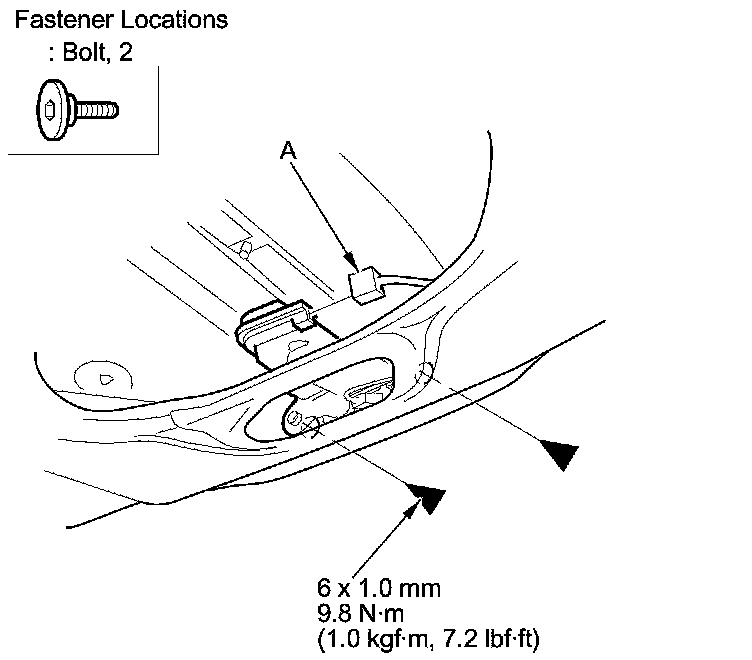 Fastener Locations
: Bolt, 2

A

6 x 1.0 mm
9.8 N·m
(1.0 kgf·m, 7.2 lbf·ft)