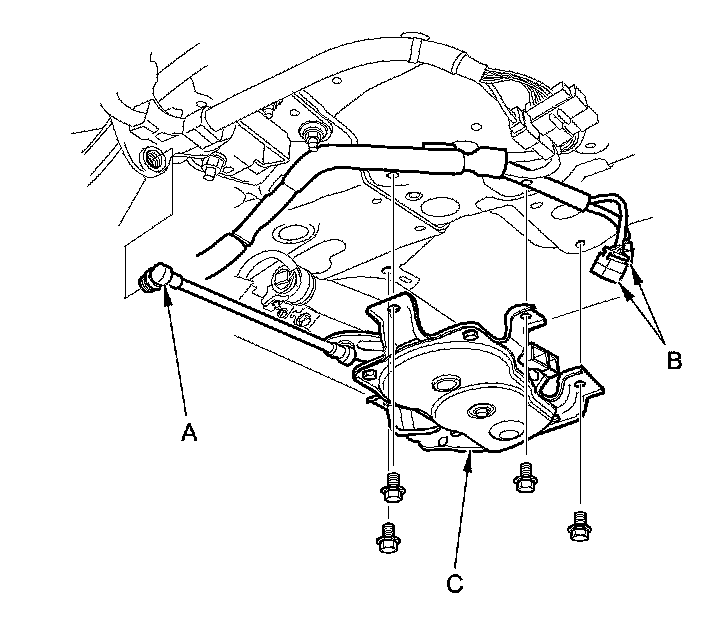 B

A

C