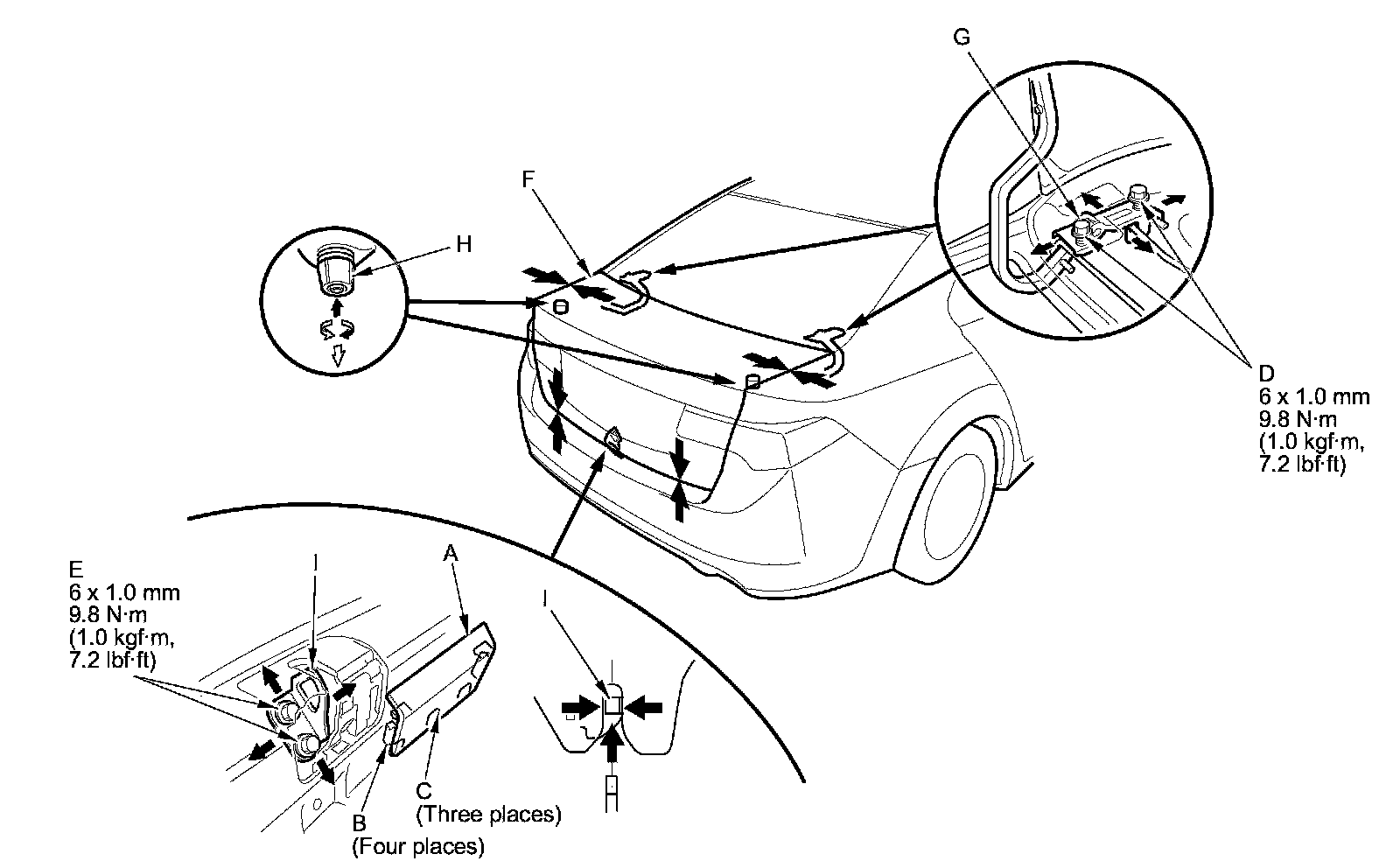 G

F

H

D
6 x 1.0 mm
9.8 N·m
(1.0 kgf·m,
7.2 lbf·ft)

E
6 x 1.0 mm
9.8 N·m
(1.0 kgf·m,
7.2 lbf·ft)

I

A

I

C
(Three places)

B
(Four places)