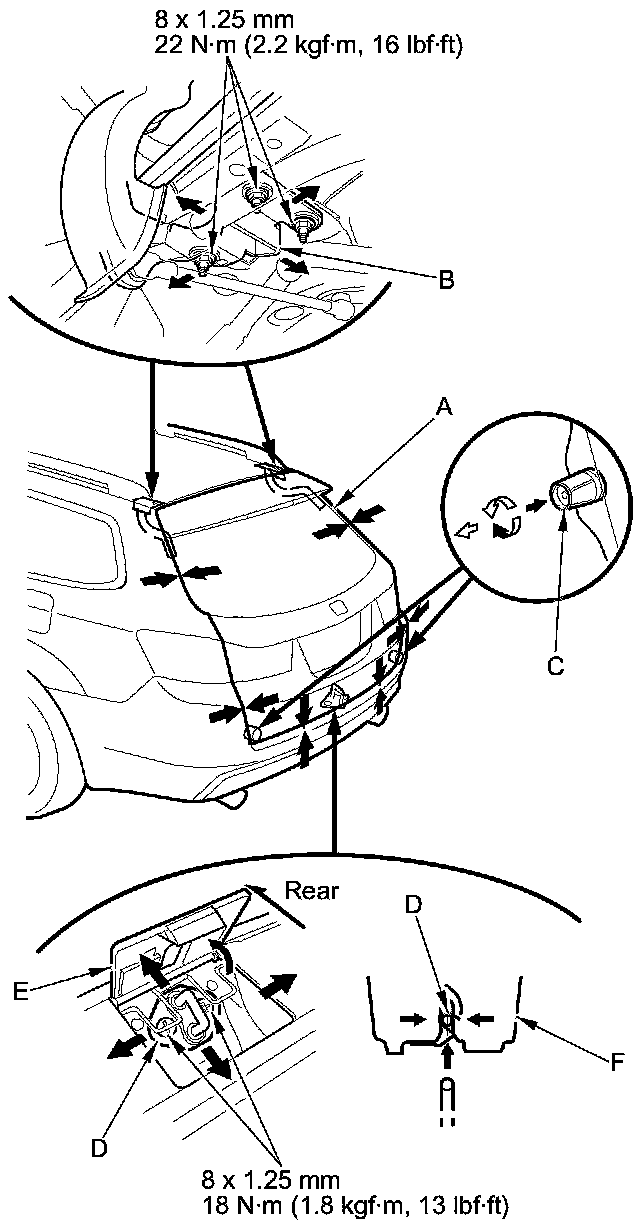 8 x 1.25 mm
22 N·m (2.2 kgf·m, 16 lbf·ft)

B

A

C

Rear

D

E

F

D

8 x 1.25 mm
18 N·m (1.8 kgf·m, 13 lbf·ft)