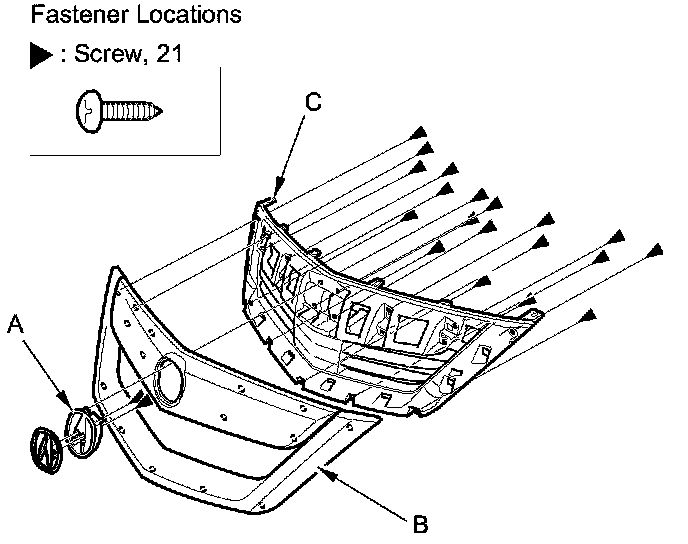 Fastener Locations

▶ : Screw, 21

C

A

B