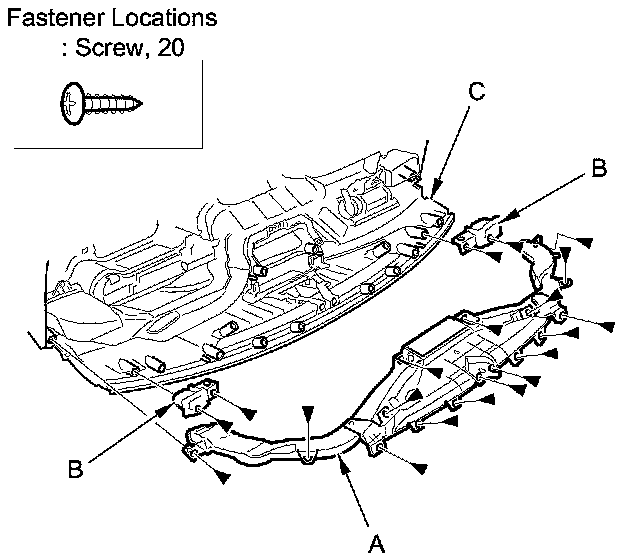 Fastener Locations
: Screw, 20

C

B

B

A