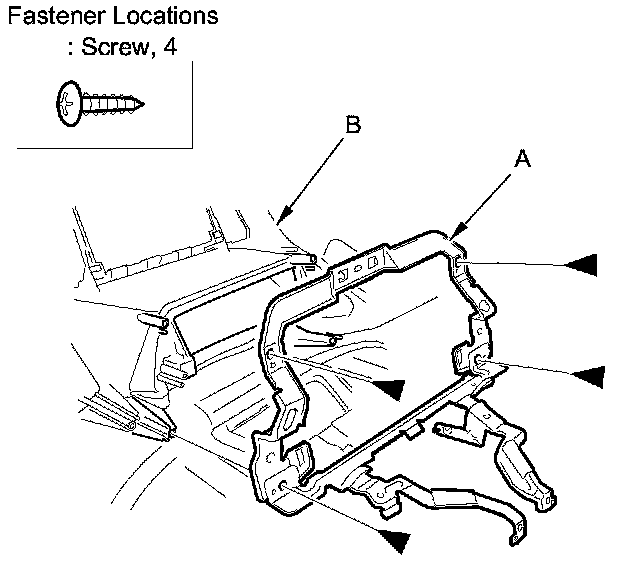 Fastener Locations
: Screw, 4

B

A