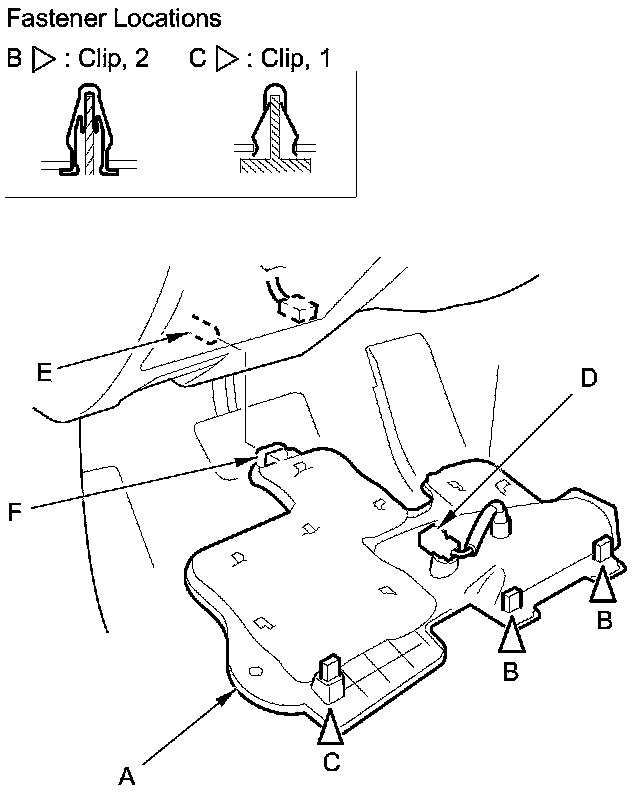 Fastener Locations

B ▷ : Clip, 2 C ▷ : Clip, 1

E

D

F

B

B

C

A