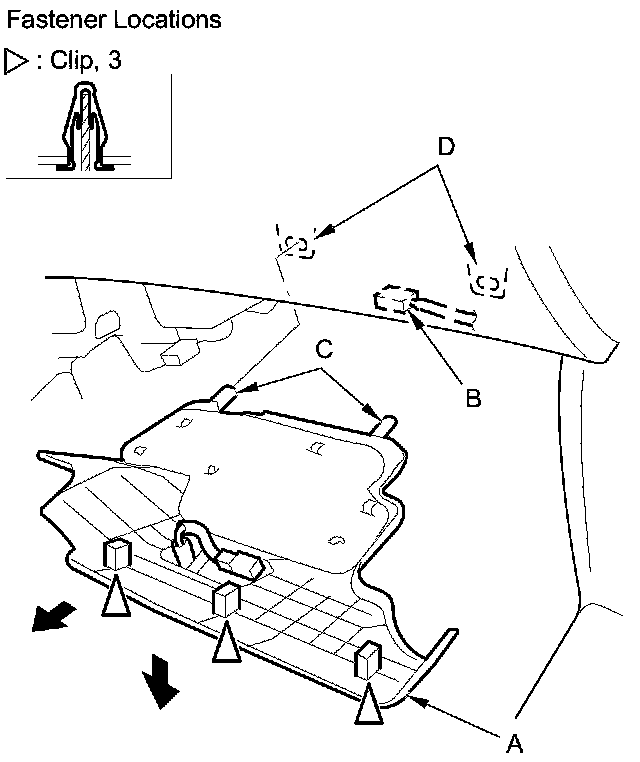 Fastener Locations

▷ : Clip, 3

D

C

B

A