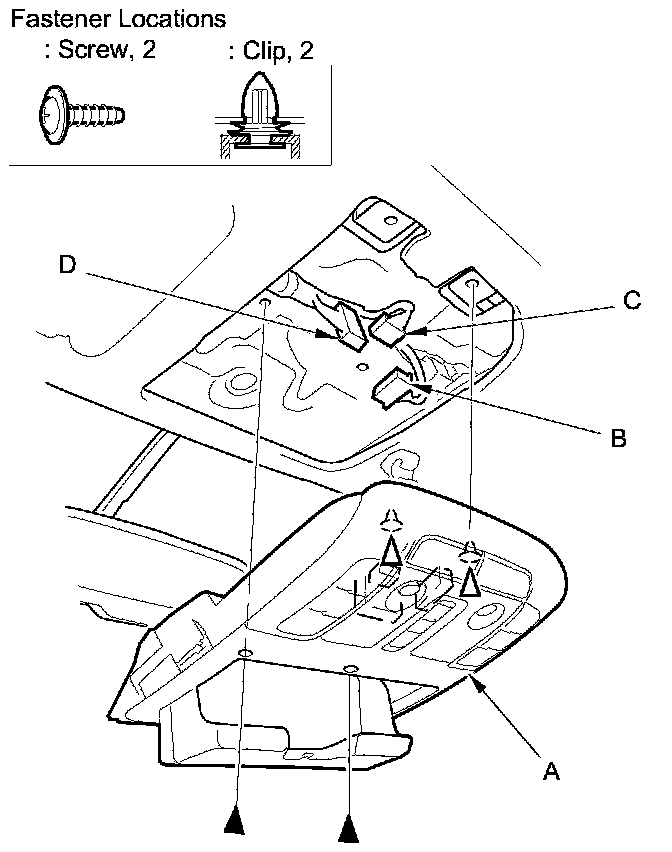 Fastener Locations
: Screw, 2
: Clip, 2

D
C
B
A