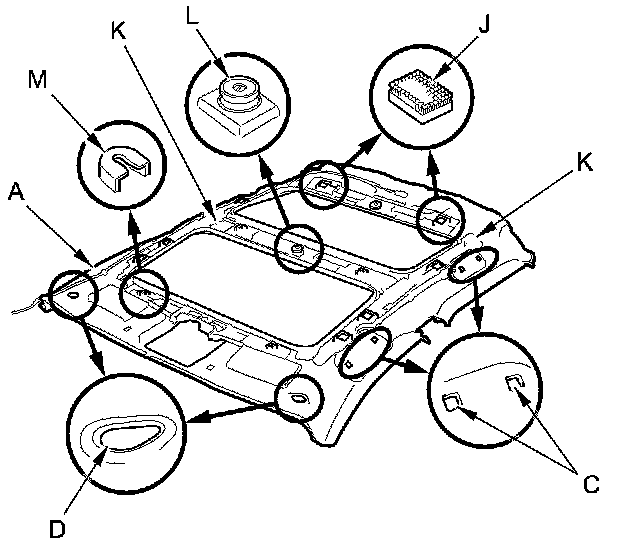 K
L
J
M
K
A
C
D