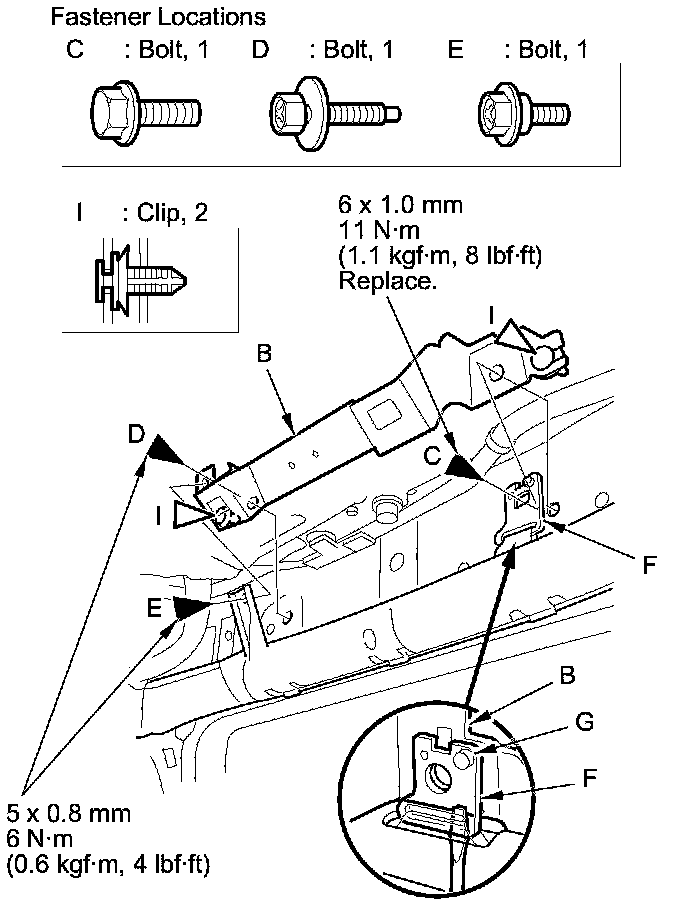 Fastener Locations
C : Bolt, 1 D : Bolt, 1 E : Bolt, 1

I : Clip, 2

6 x 1.0 mm
11 N·m
(1.1 kgf·m, 8 lbf·ft)
Replace.

I

B

D

C

I

F

E

B

G

F

5 x 0.8 mm
6 N·m
(0.6 kgf·m, 4 lbf·ft)