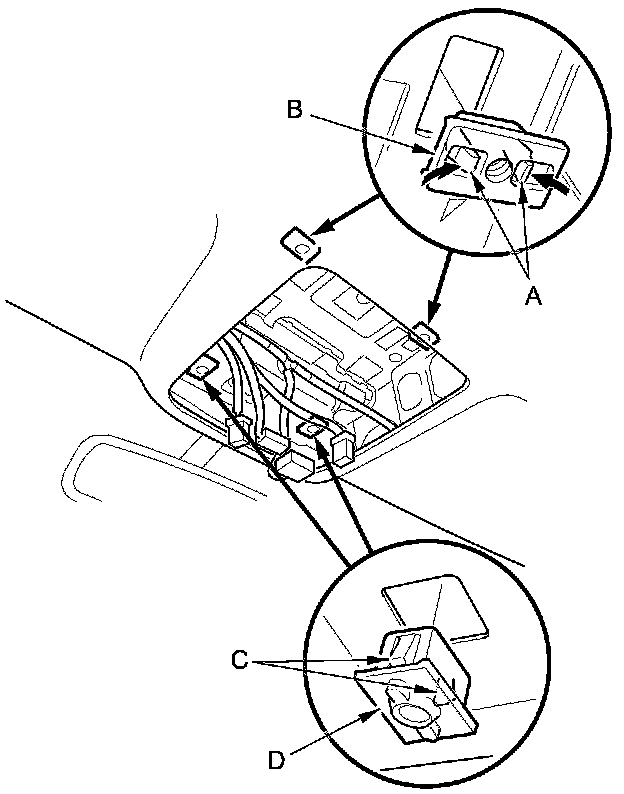 B
A
C
D