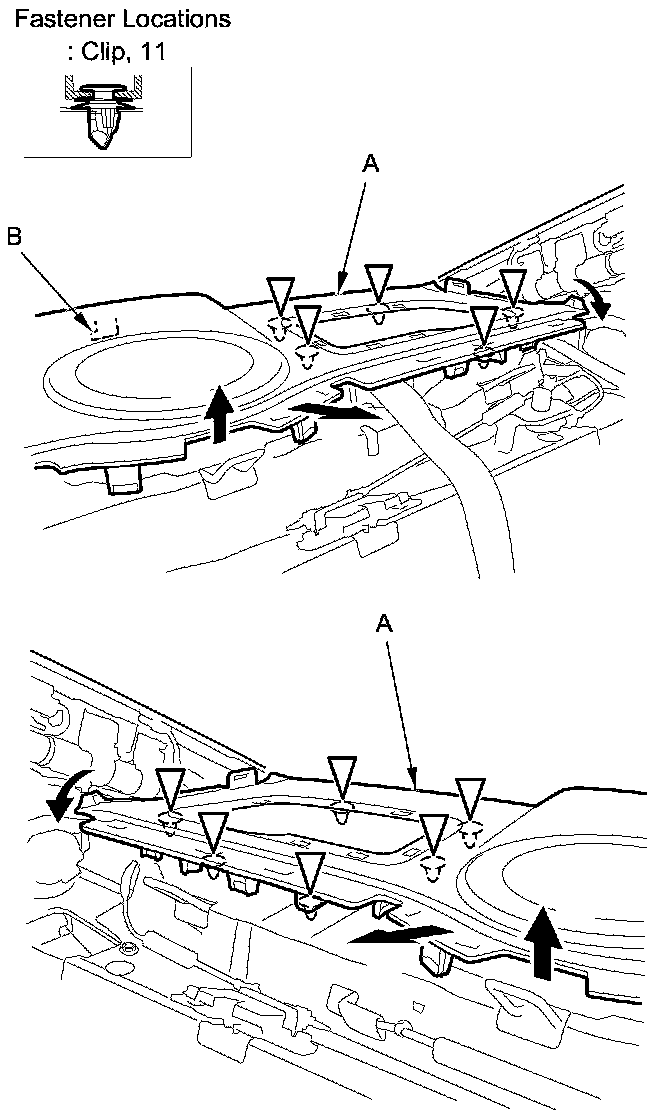 Fastener Locations
: Clip, 11

A

B

A