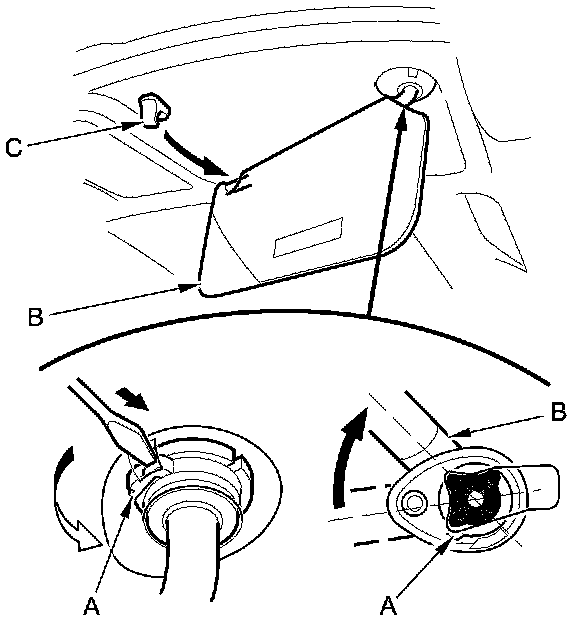 C
B
B
A
A