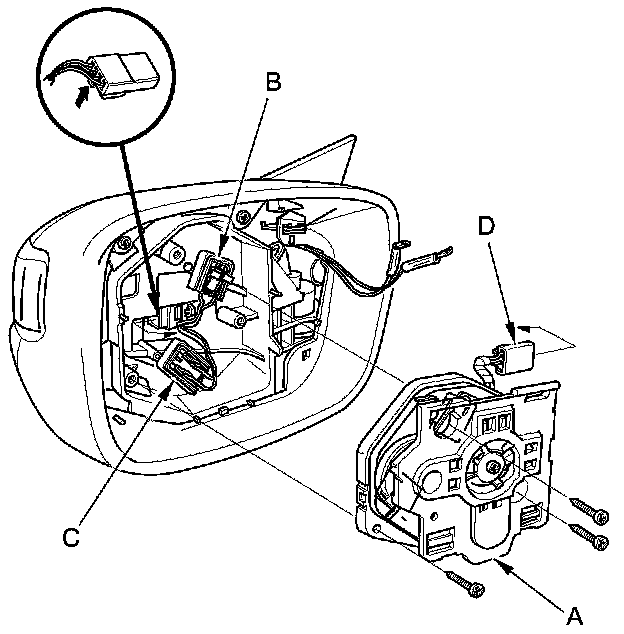 B
D
C
A