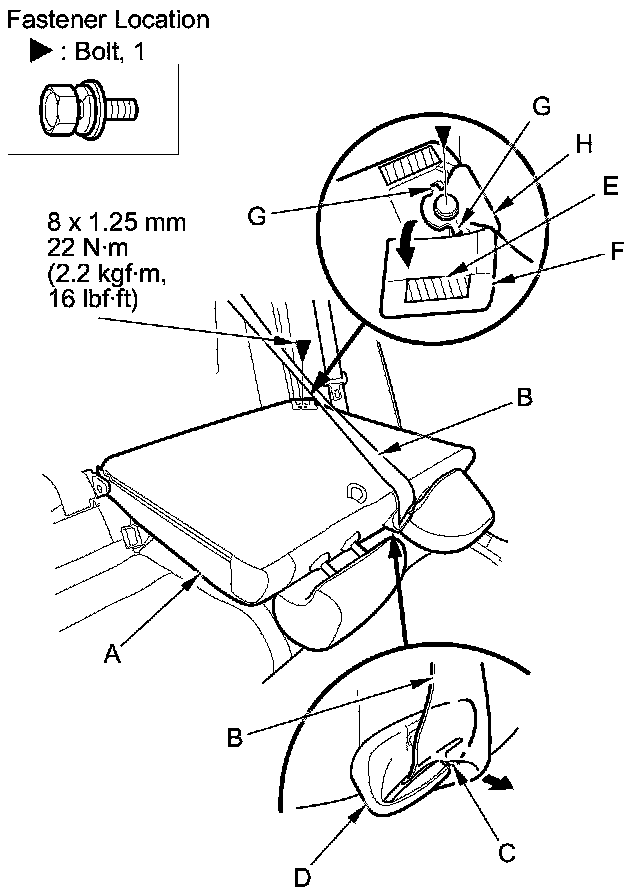 Fastener Location
▶ : Bolt, 1

8 x 1.25 mm
22 N·m
(2.2 kgf·m,
16 lbf·ft)

G
G
H
E
F
B
A
B
C
D