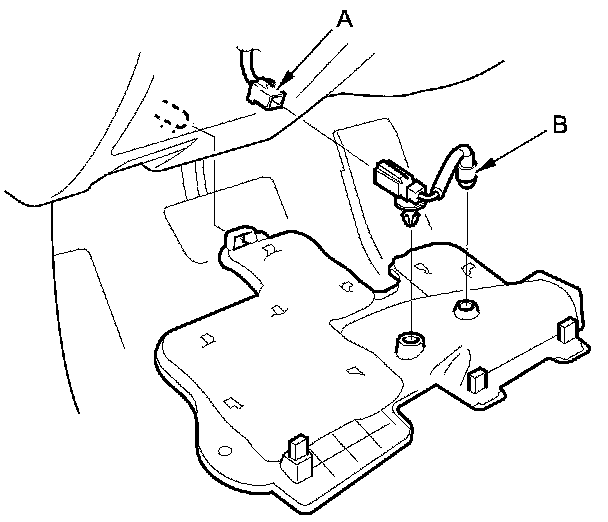 A
B