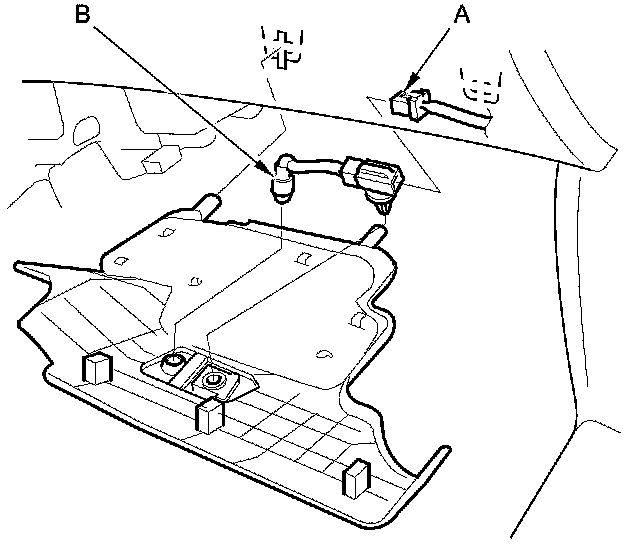 B
A