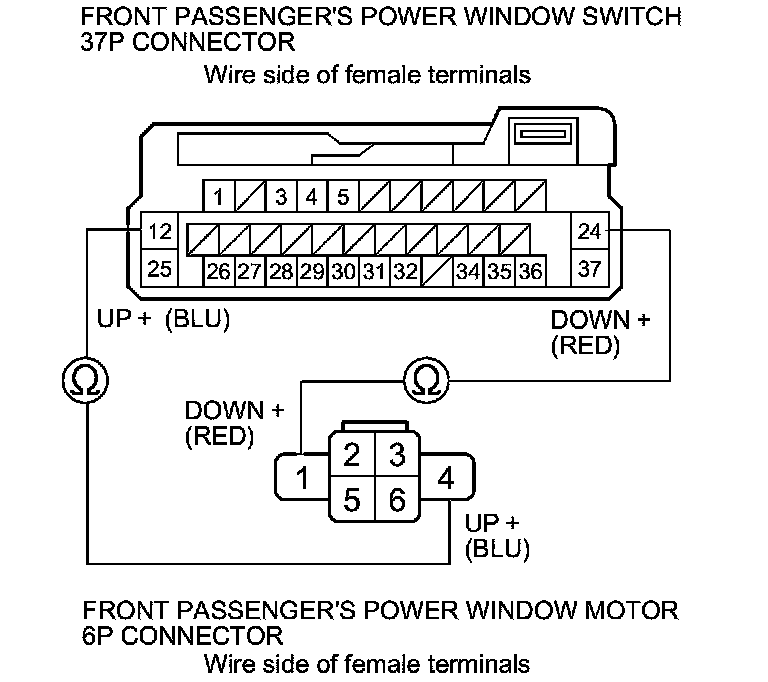 FRONT PASSENGER'S POWER WINDOW SWITCH 37P CONNECTOR

Wire side of female terminals

1 3 4 5

12 24

25 26 27 28 29 30 31 32 34 35 36 37

UP + (BLU)

DOWN + (RED)

Ω

Ω

DOWN + (RED)

1 2 3 4 5 6

UP + (BLU)

FRONT PASSENGER'S POWER WINDOW MOTOR 6P CONNECTOR

Wire side of female terminals