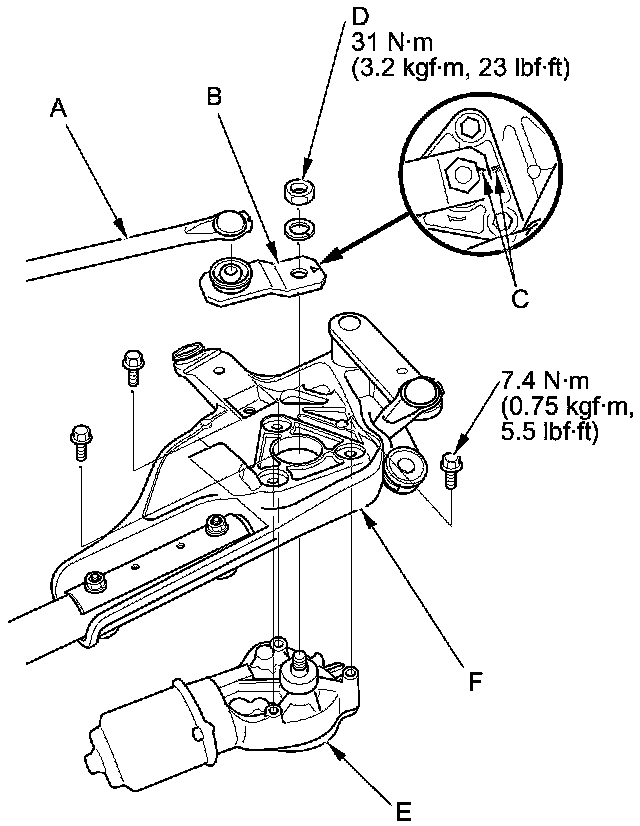 D
31 N·m
(3.2 kgf·m, 23 lbf·ft)

A

B

C

7.4 N·m
(0.75 kgf·m,
5.5 lbf·ft)

F

E