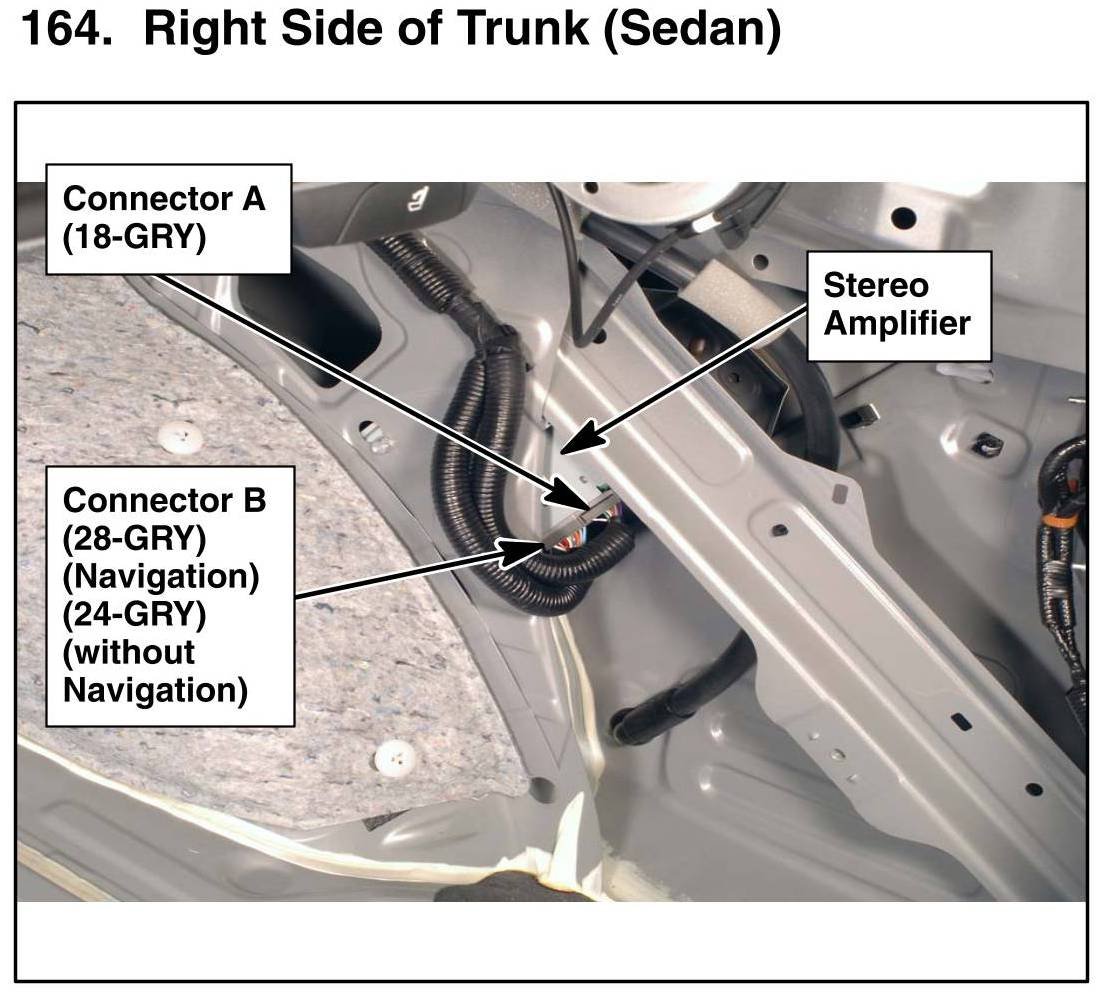 164. Right Side of Trunk (Sedan)

Connector A
(18-GRY)

Stereo
Amplifier

Connector B
(28-GRY)
(Navigation)
(24-GRY)
(without
Navigation)