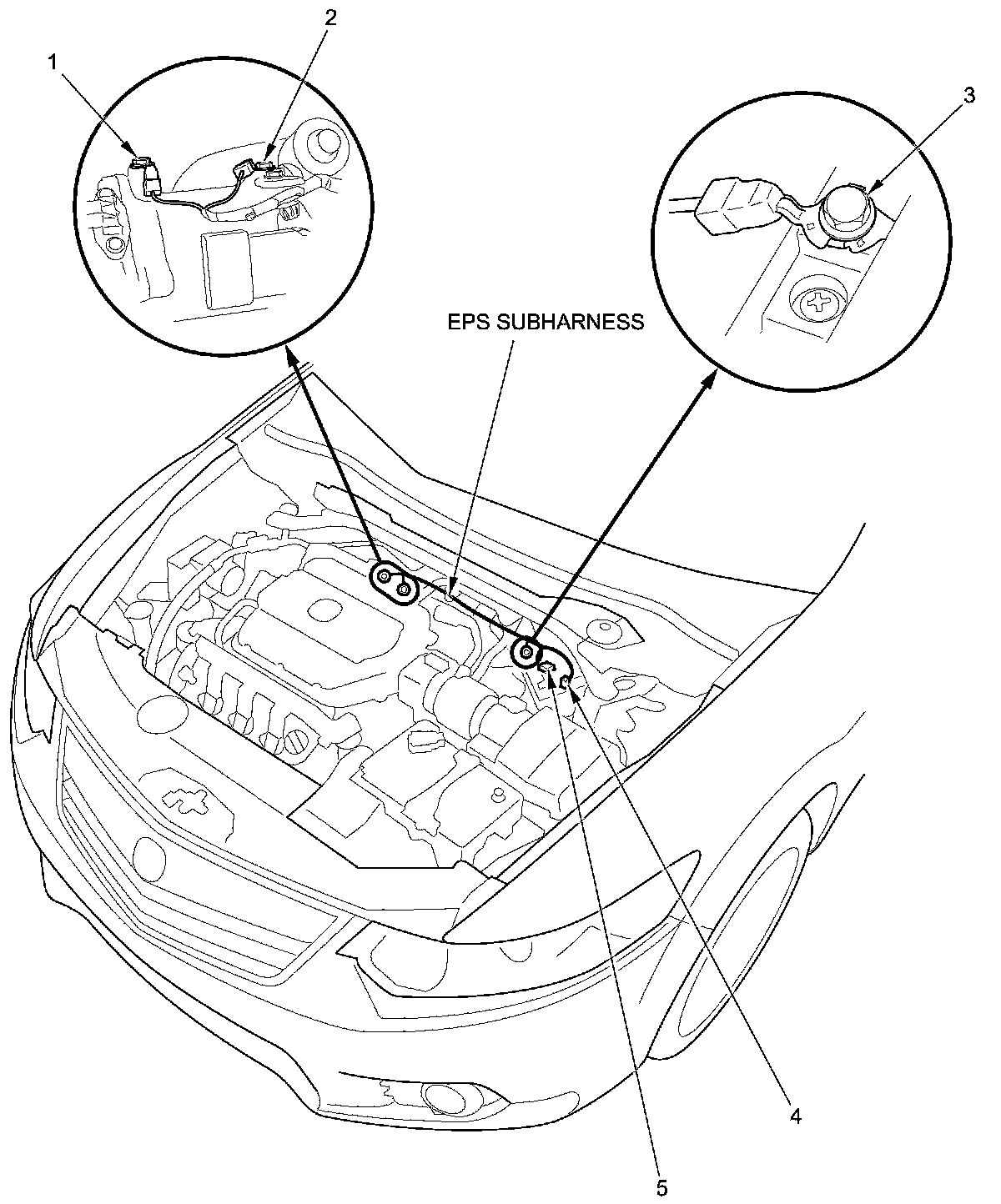 1
2
3
EPS SUBHARNESS
4
5