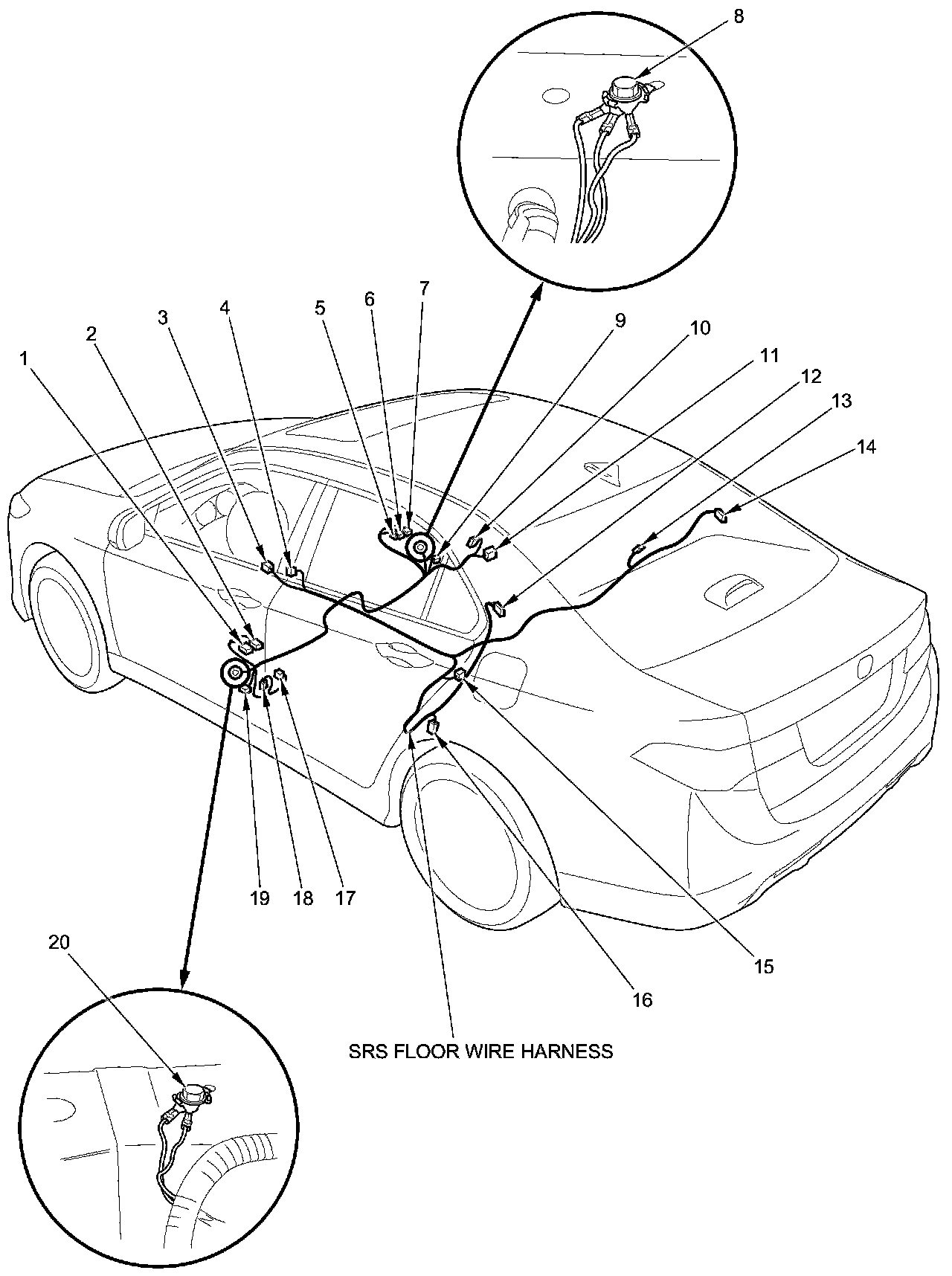 8

1 2 3 4 5 6 7 9 10 11 12 13 14

19 18 17

15

16

20

SRS FLOOR WIRE HARNESS