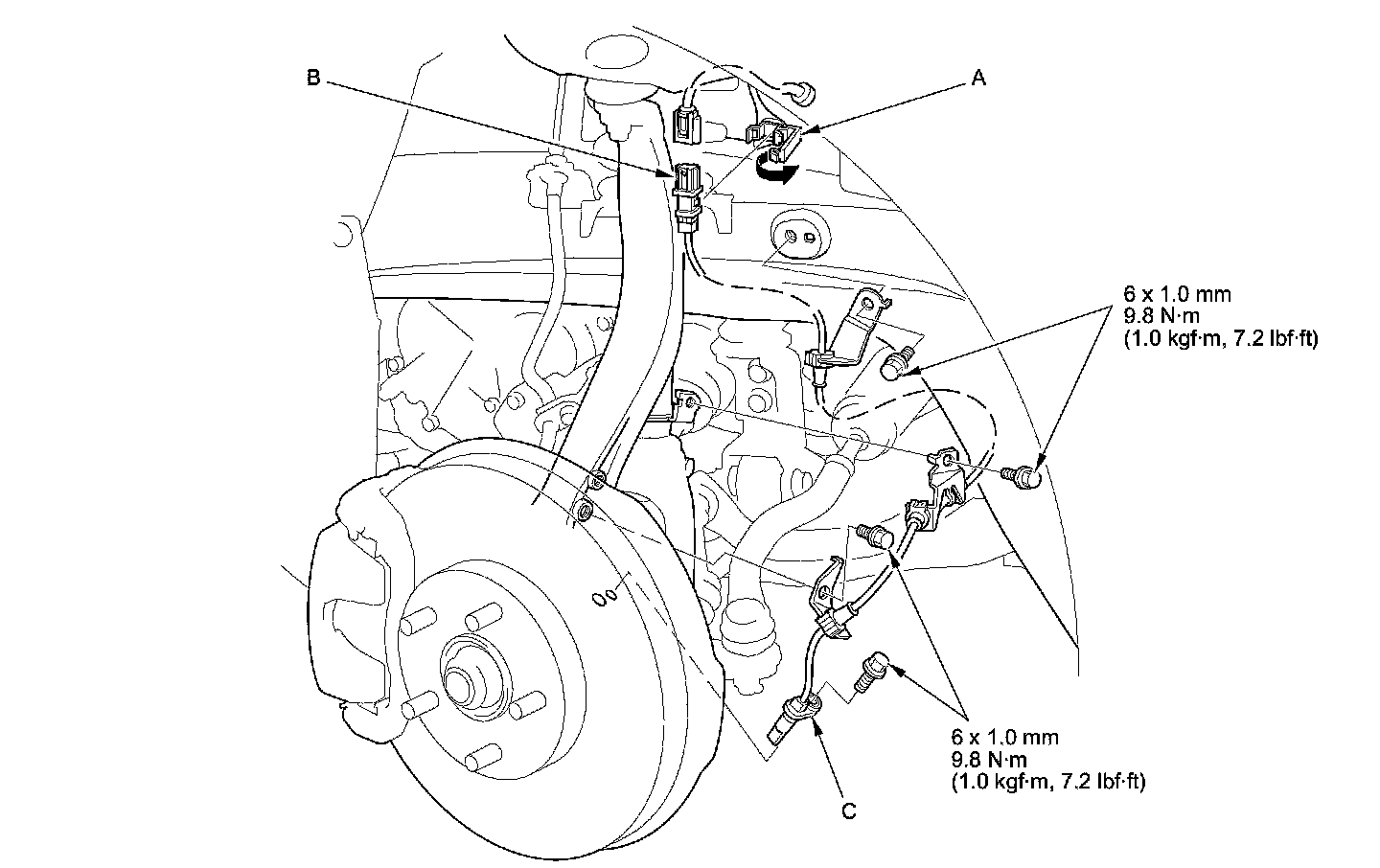 B

A

6 x 1.0 mm
9.8 N·m
(1.0 kgf·m, 7.2 lbf·ft)

6 x 1.0 mm
9.8 N·m
(1.0 kgf·m, 7.2 lbf·ft)

C