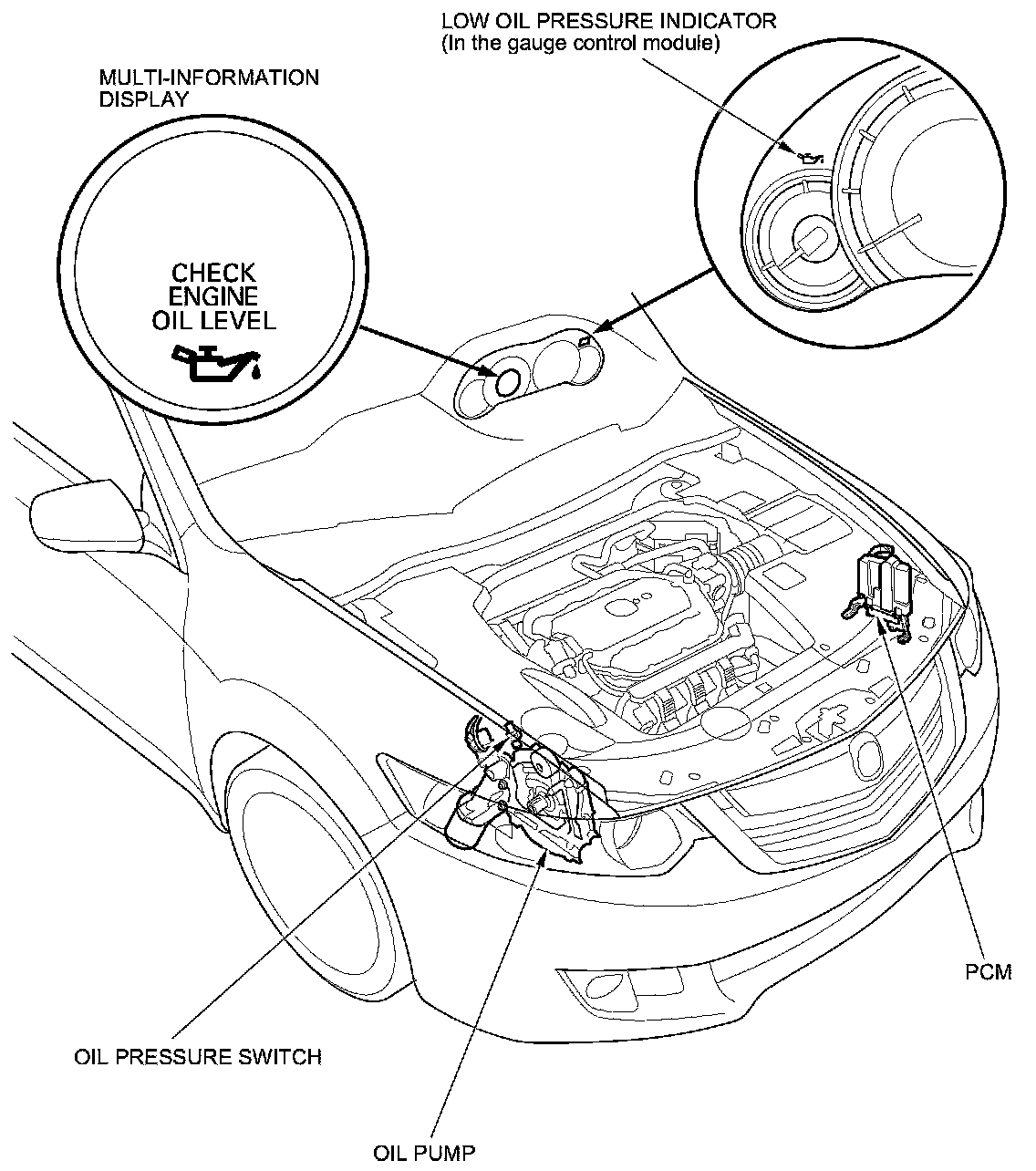 LOW OIL PRESSURE INDICATOR
(In the gauge control module)

MULTI-INFORMATION DISPLAY

CHECK ENGINE OIL LEVEL

PCM

OIL PRESSURE SWITCH

OIL PUMP