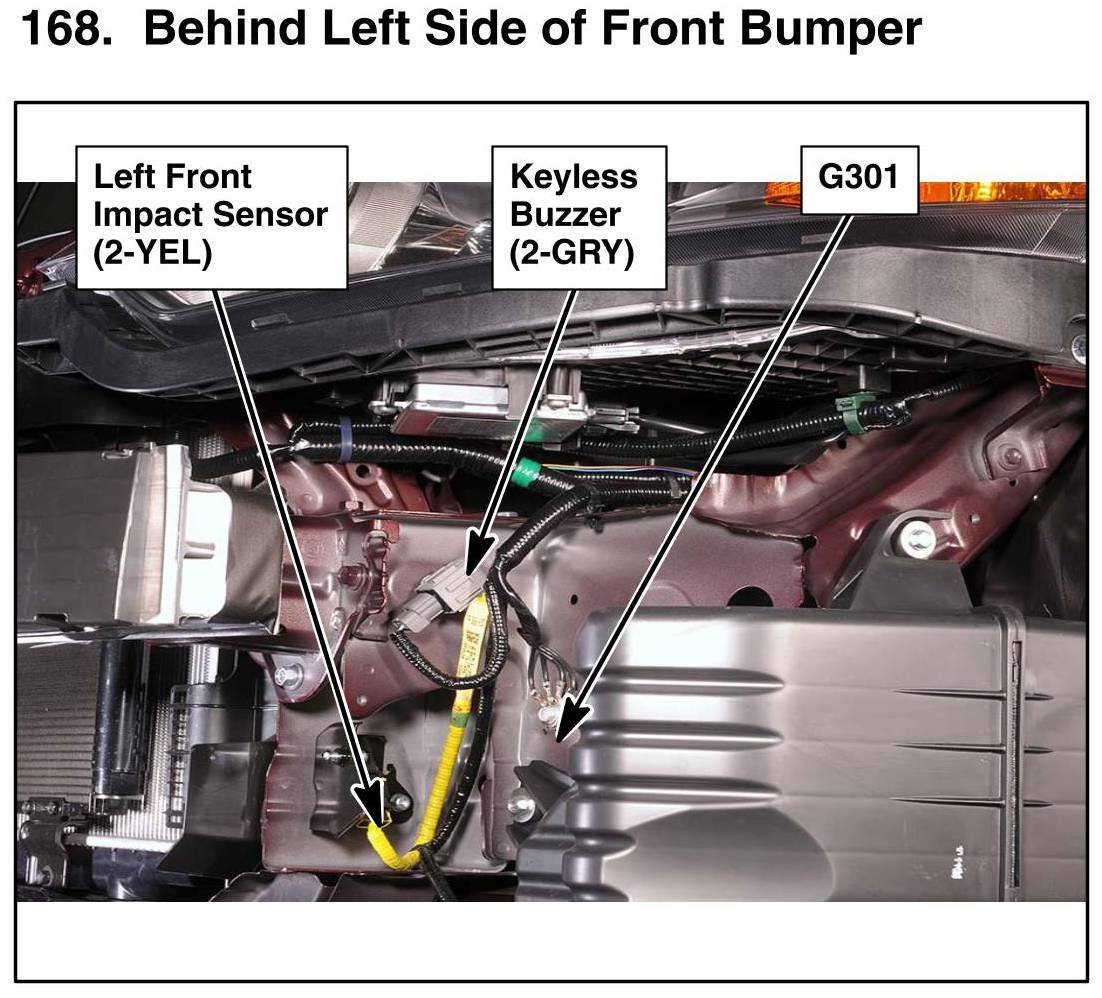 168. Behind Left Side of Front Bumper

Left Front Impact Sensor (2-YEL)

Keyless Buzzer (2-GRY)

G301