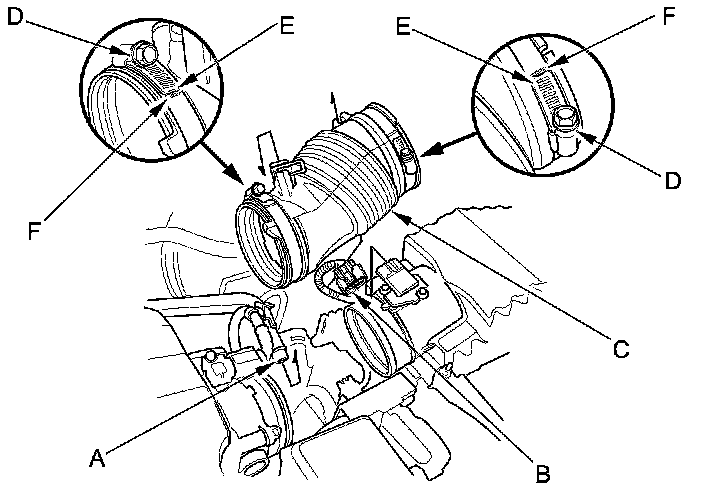 D
E
E
F
F
D
C
A
B