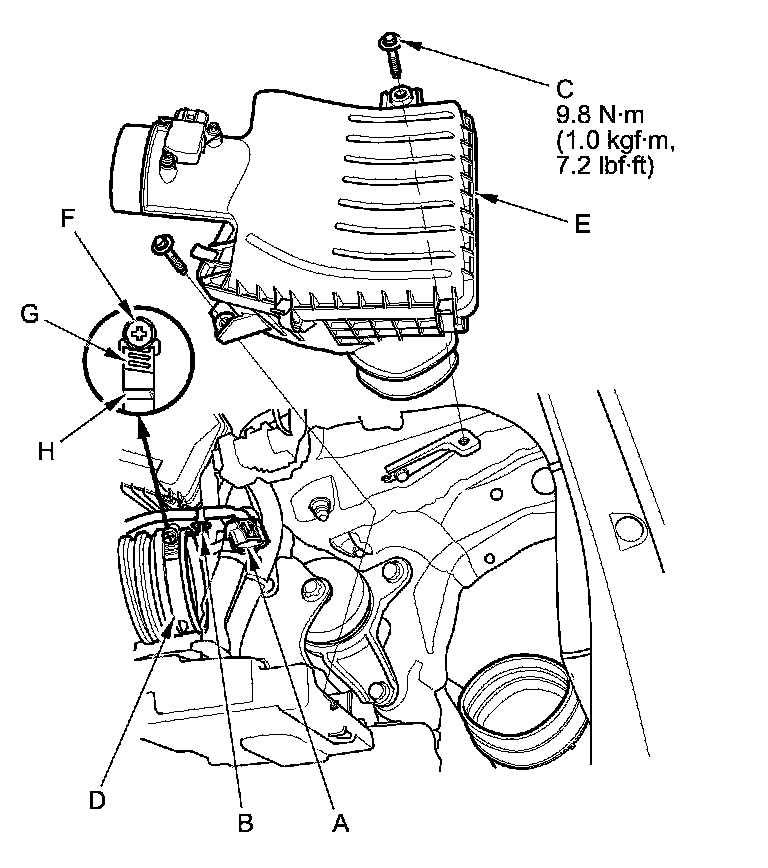 C
9.8 N·m
(1.0 kgf·m,
7.2 lbf·ft)

E

F

G

H

D

B

A