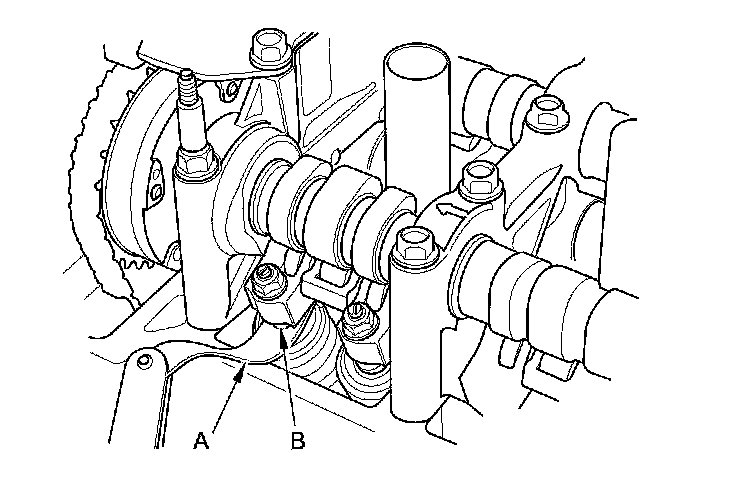 A
B