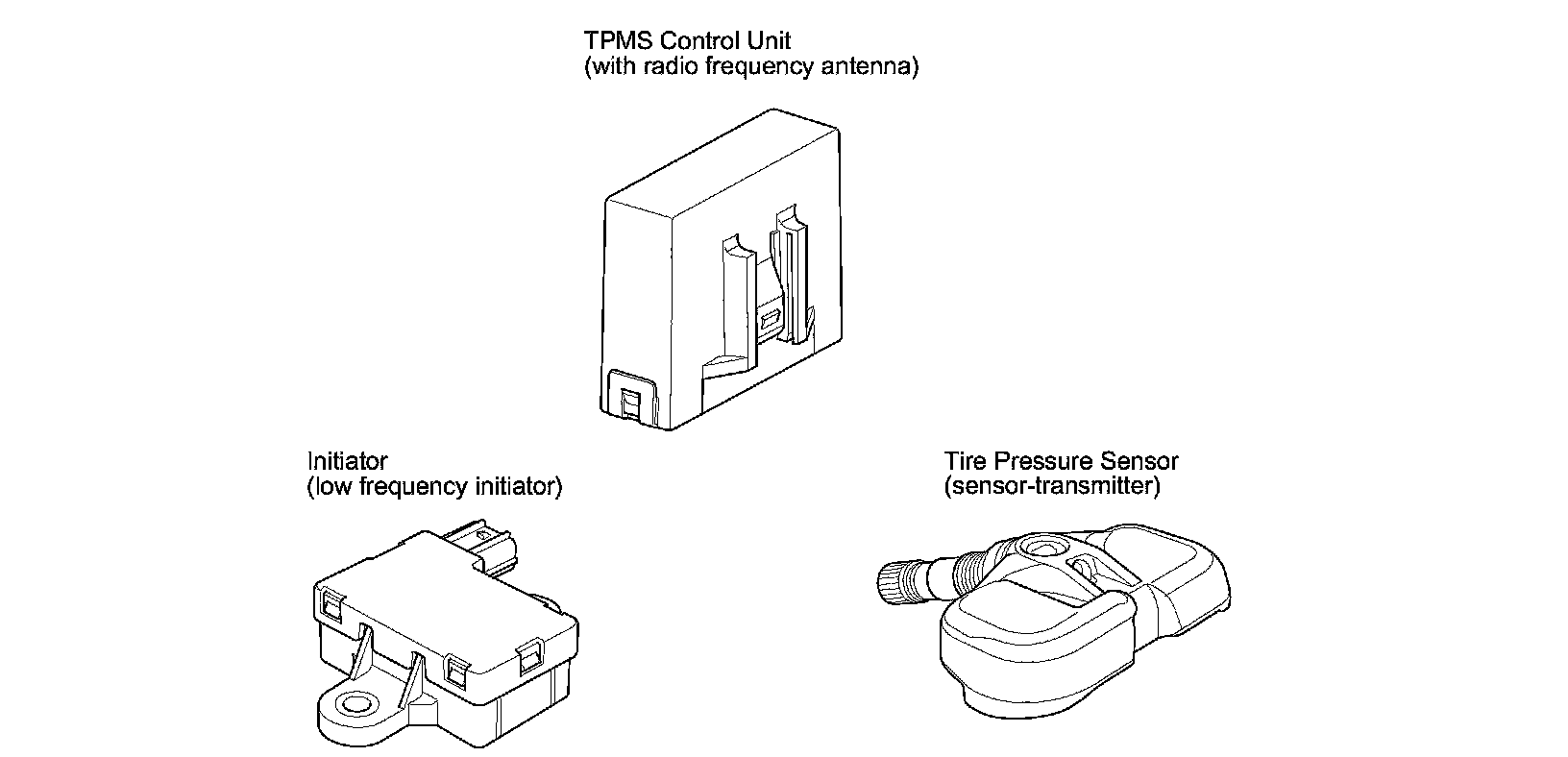 TPMS Control Unit
(with radio frequency antenna)

Initiator
(low frequency initiator)

Tire Pressure Sensor
(sensor-transmitter)