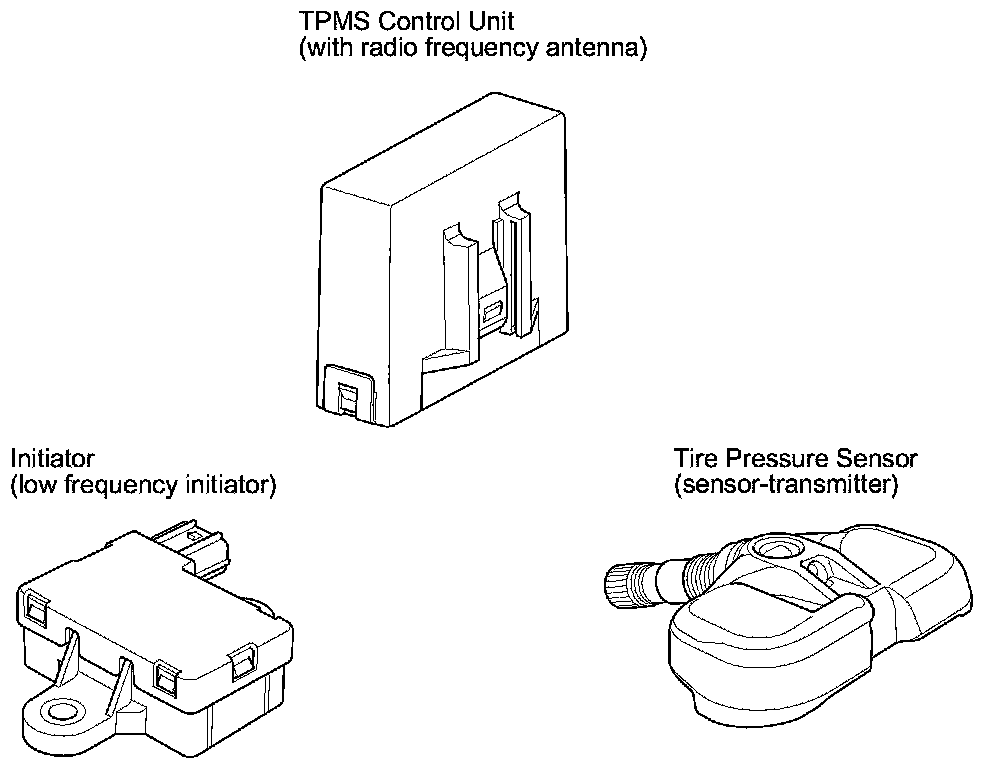 TPMS Control Unit
(with radio frequency antenna)

Initiator
(low frequency initiator)

Tire Pressure Sensor
(sensor-transmitter)