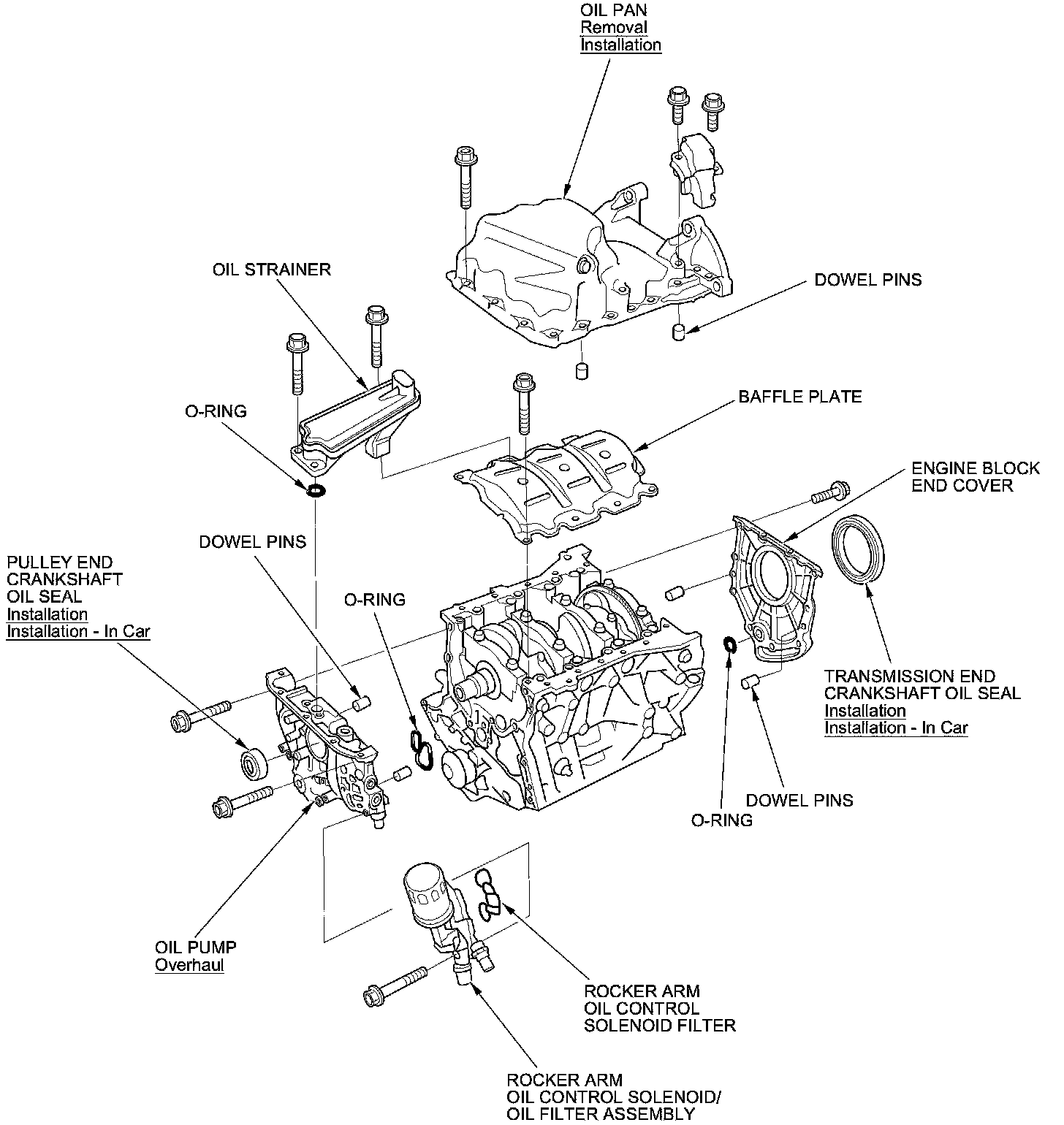 OIL PAN
Removal
Installation

OIL STRAINER

DOWEL PINS

O-RING

BAFFLE PLATE

ENGINE BLOCK
END COVER

DOWEL PINS

PULLEY END
CRANKSHAFT
OIL SEAL
Installation
Installation - In Car

O-RING

TRANSMISSION END
CRANKSHAFT OIL SEAL
Installation
Installation - In Car

DOWEL PINS

O-RING

OIL PUMP
Overhaul

ROCKER ARM
OIL CONTROL
SOLENOID FILTER

ROCKER ARM
OIL CONTROL SOLENOID/
OIL FILTER ASSEMBLY