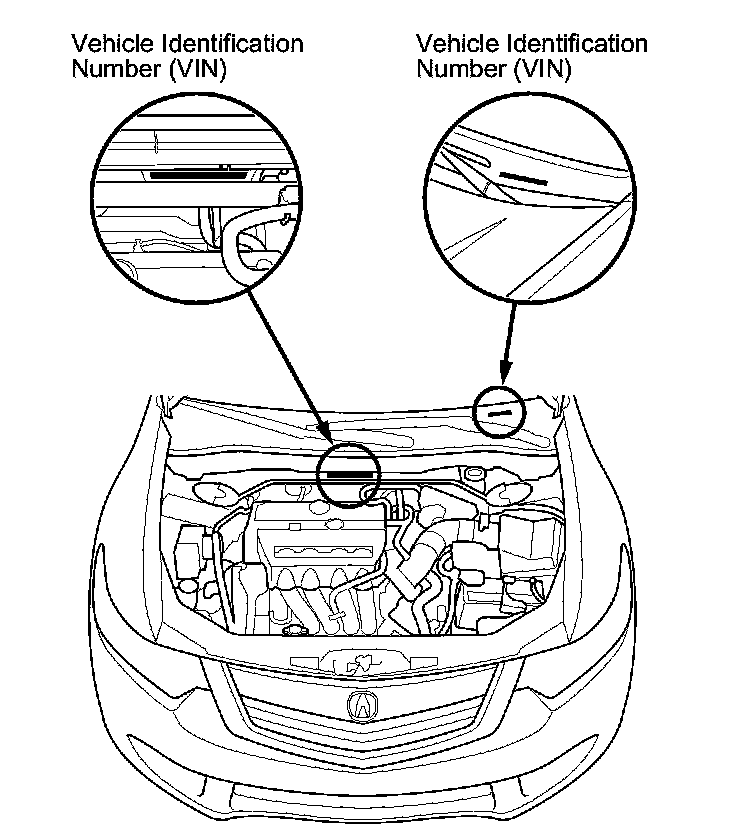 Vehicle Identification Number (VIN)

Vehicle Identification Number (VIN)