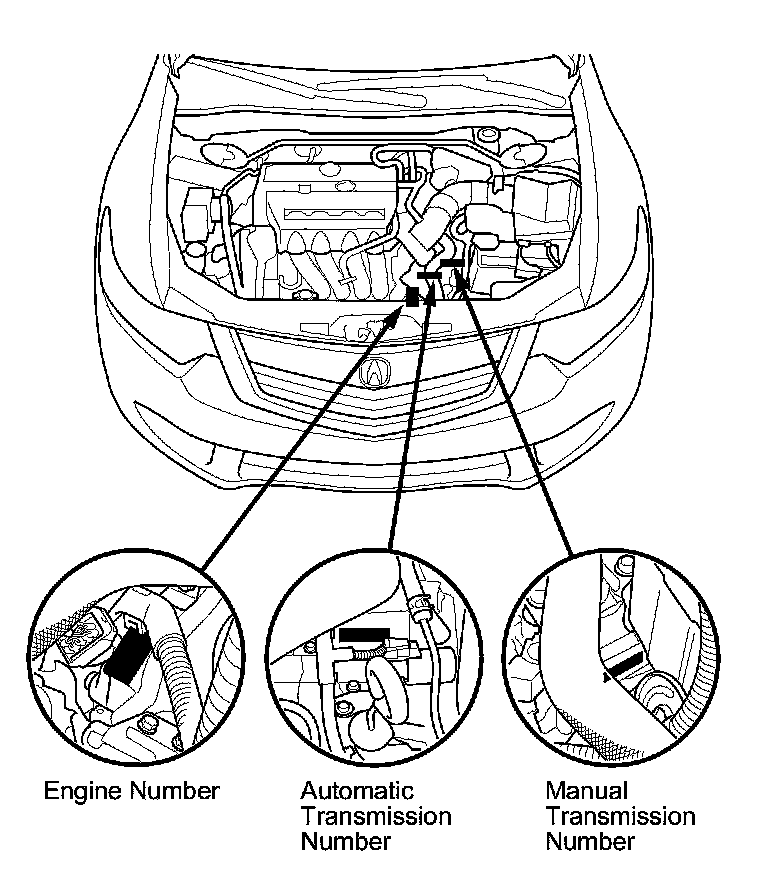 Engine Number

Automatic Transmission Number

Manual Transmission Number