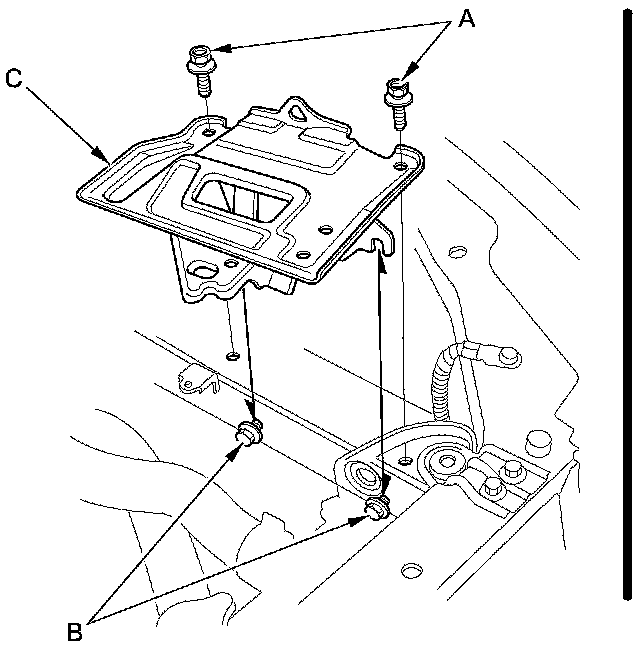 A
C
B