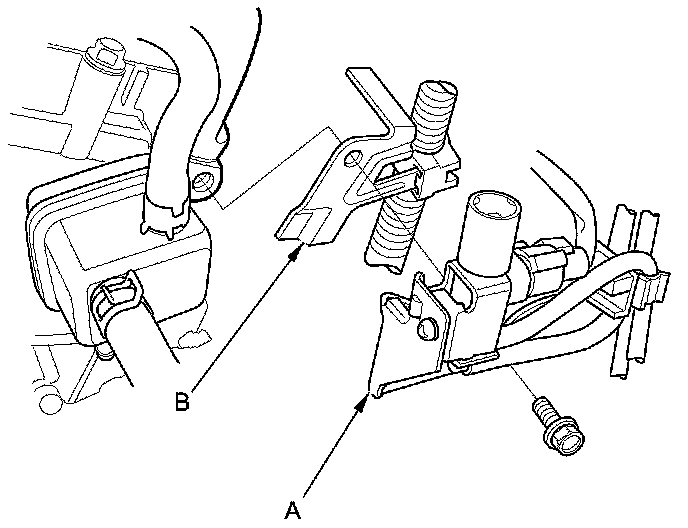 B

A