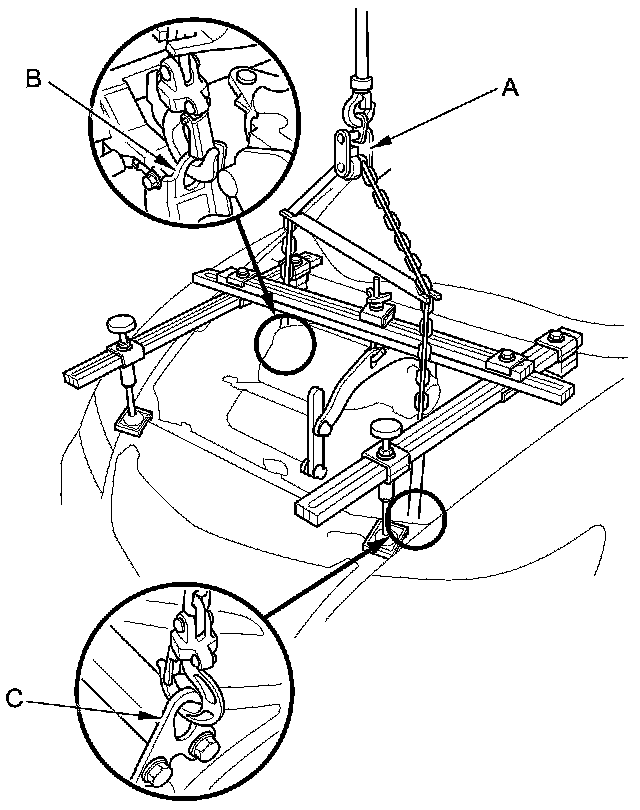 B

A

C