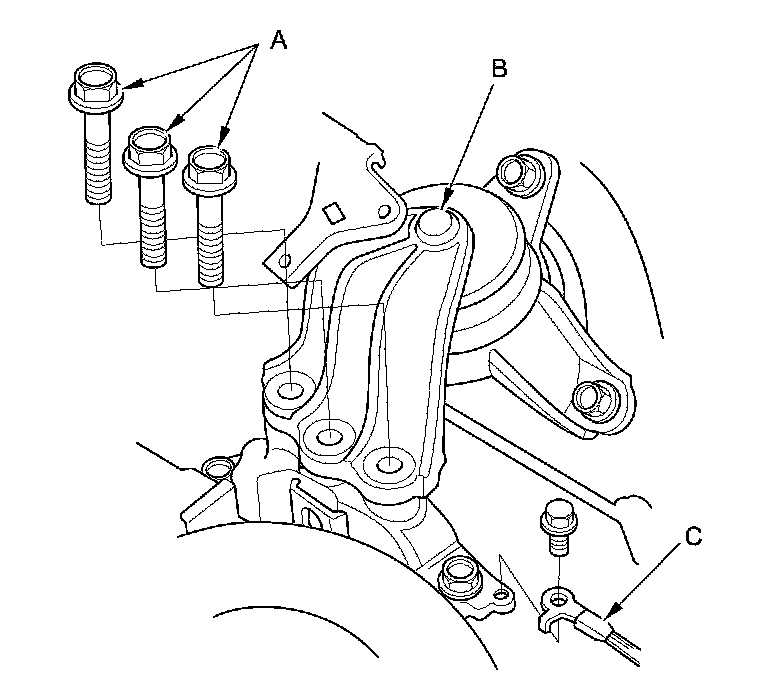 A

B

C