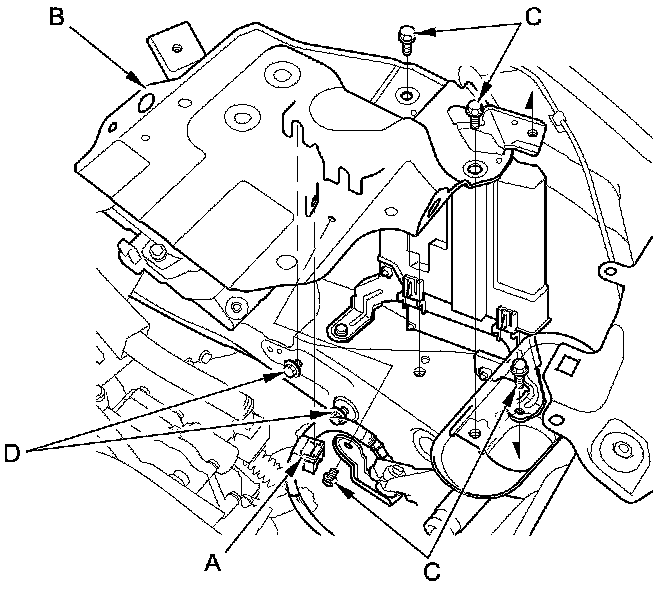 B
C
D
A
C