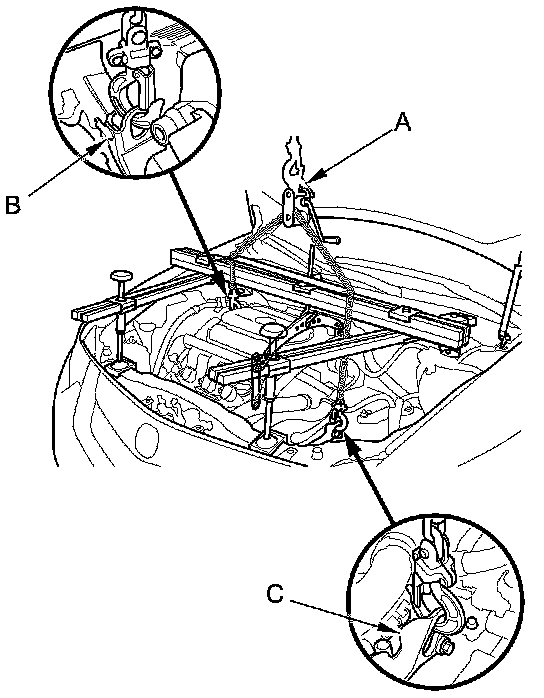 A
B
C