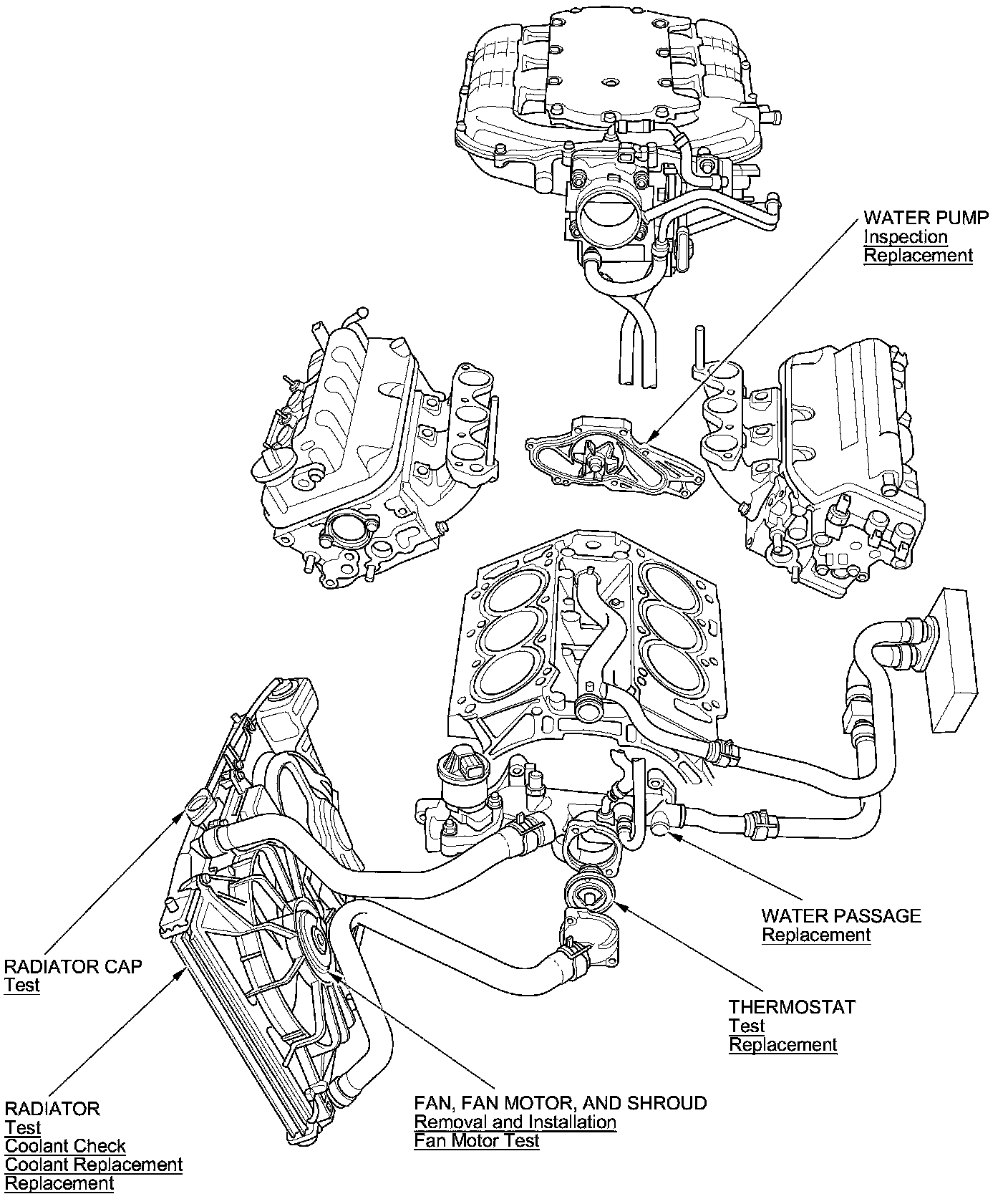 WATER PUMP
Inspection
Replacement

WATER PASSAGE
Replacement

RADIATOR CAP
Test

THERMOSTAT
Test
Replacement

RADIATOR
Test
Coolant Check
Coolant Replacement
Replacement

FAN, FAN MOTOR, AND SHROUD
Removal and Installation
Fan Motor Test