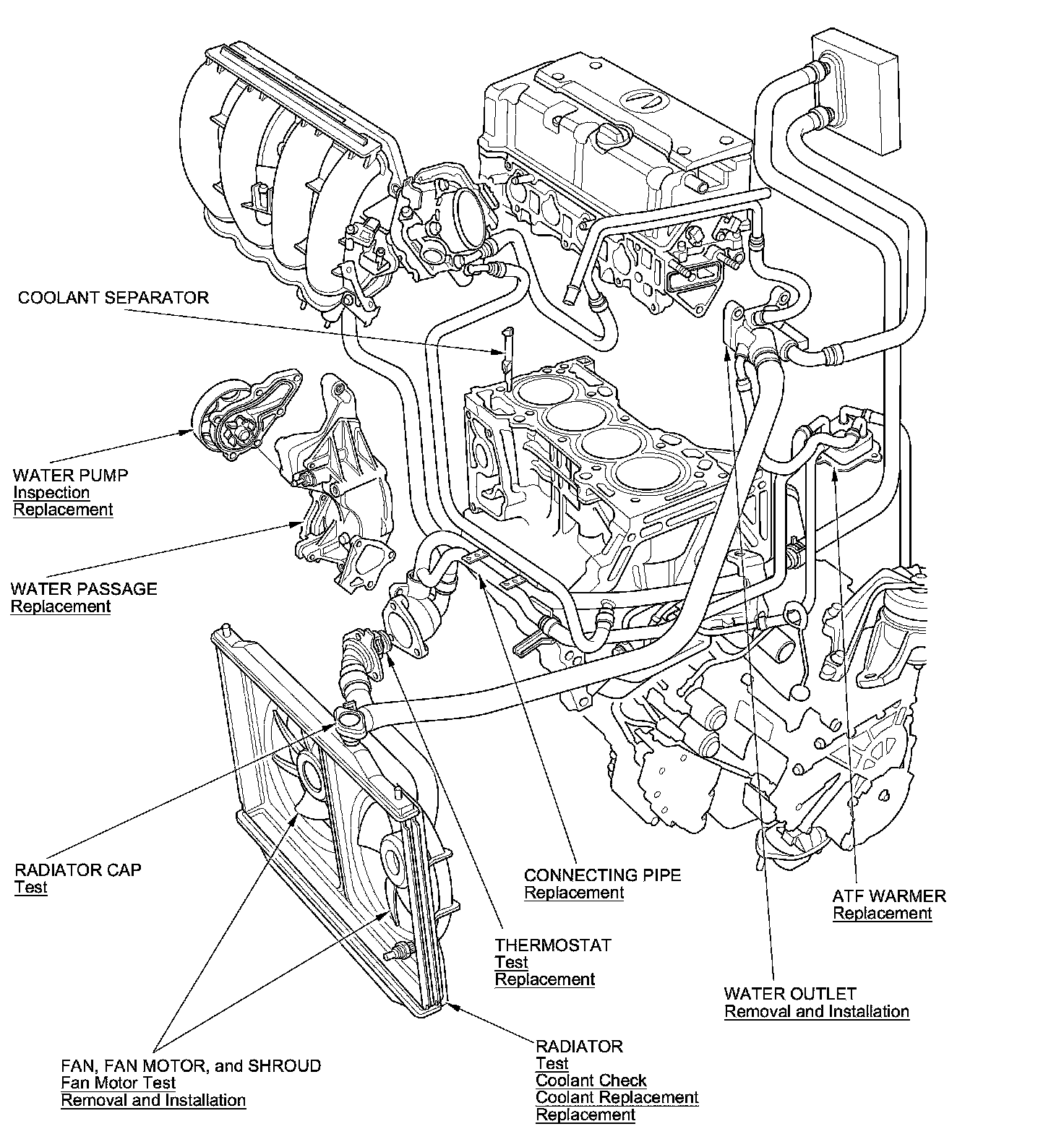 COOLANT SEPARATOR

WATER PUMP
Inspection
Replacement

WATER PASSAGE
Replacement

RADIATOR CAP
Test

CONNECTING PIPE
Replacement

ATF WARMER
Replacement

THERMOSTAT
Test
Replacement

WATER OUTLET
Removal and Installation

RADIATOR
Test
Coolant Check
Coolant Replacement
Replacement

FAN, FAN MOTOR, and SHROUD
Fan Motor Test
Removal and Installation