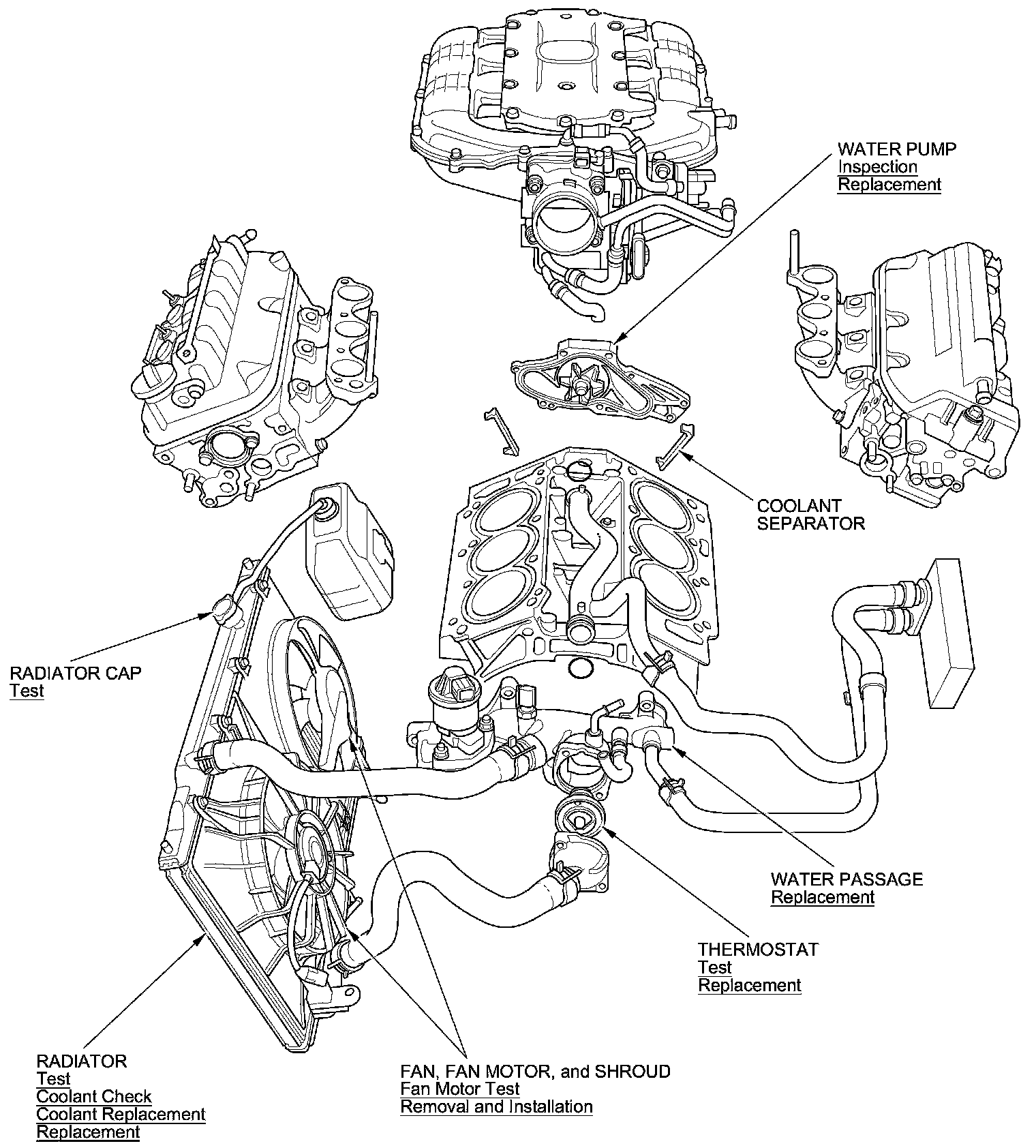 WATER PUMP
Inspection
Replacement

COOLANT
SEPARATOR

RADIATOR CAP
Test

WATER PASSAGE
Replacement

THERMOSTAT
Test
Replacement

RADIATOR
Test
Coolant Check
Coolant Replacement
Replacement

FAN, FAN MOTOR, and SHROUD
Fan Motor Test
Removal and Installation