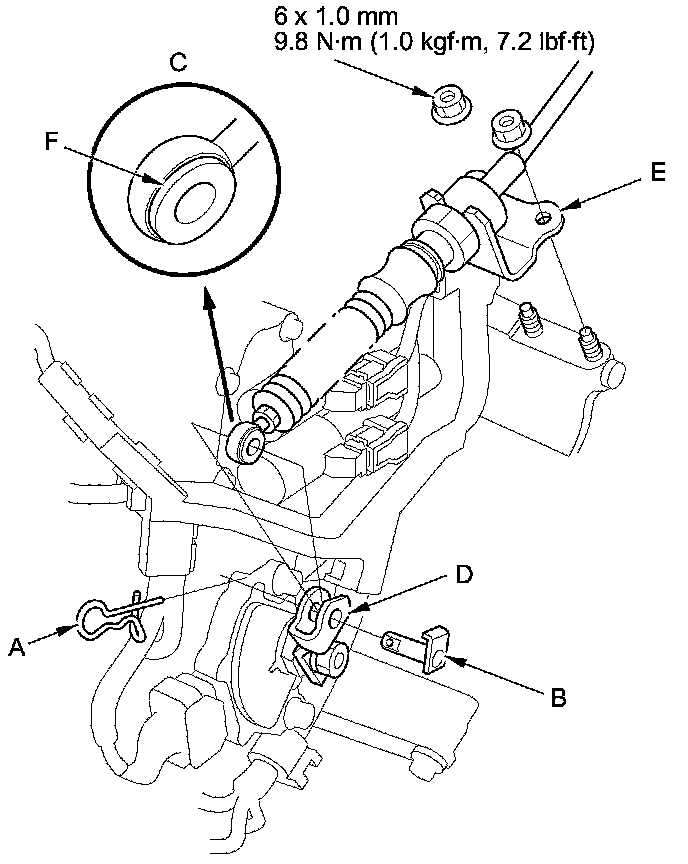 6 x 1.0 mm
9.8 N·m (1.0 kgf·m, 7.2 lbf·ft)

C

F

E

D

A

B