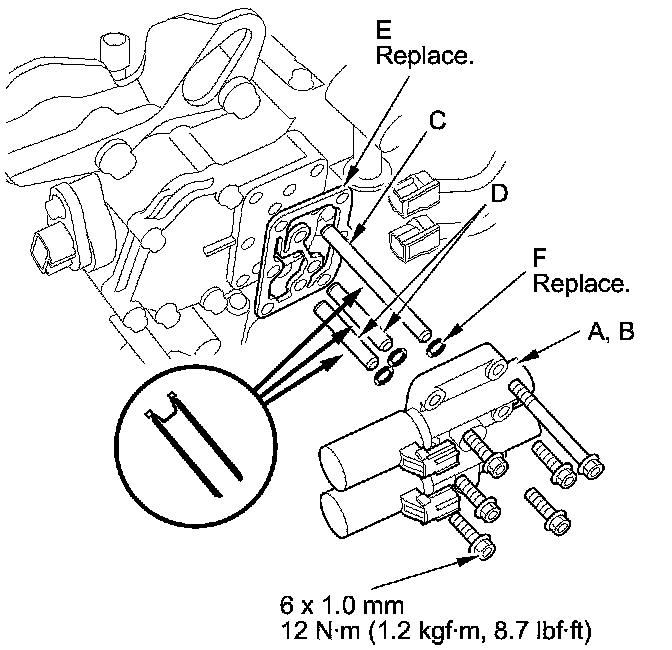 E
Replace.

C

D

F
Replace.

A, B

6 x 1.0 mm
12 N·m (1.2 kgf·m, 8.7 lbf·ft)