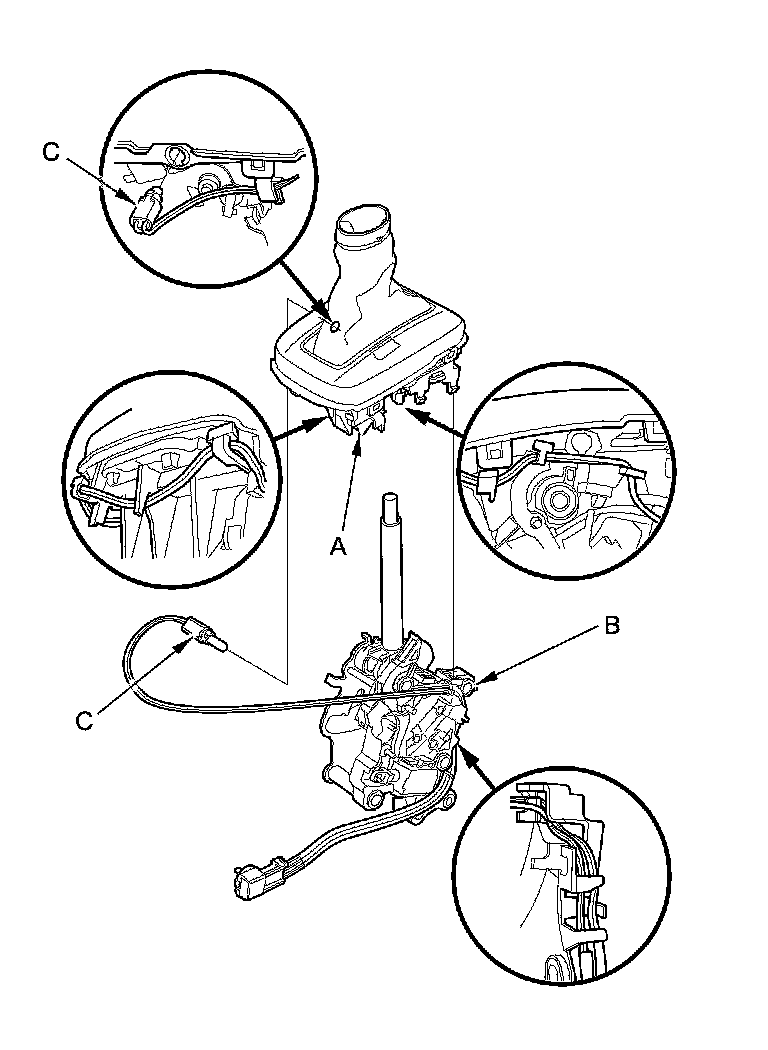 C
A
B
C