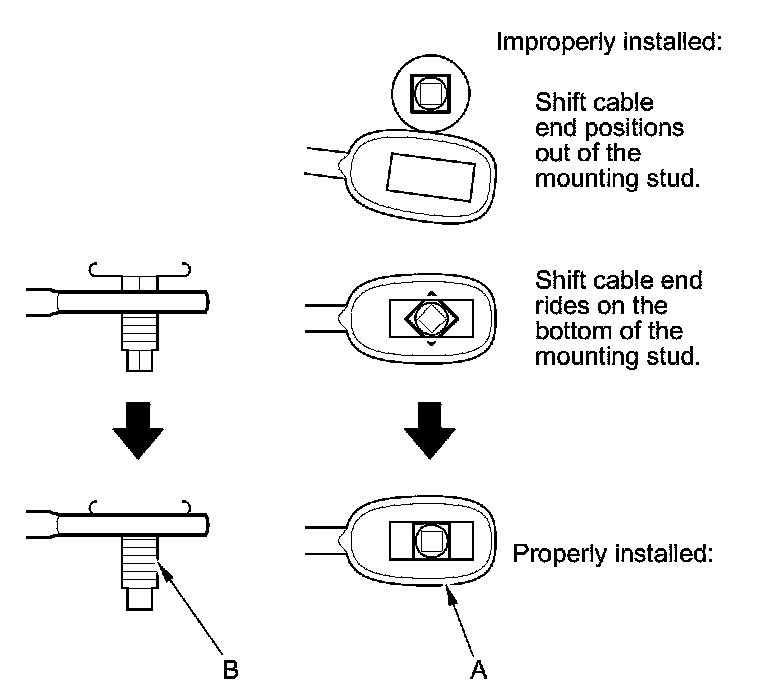 Improperly installed:

Shift cable end positions out of the mounting stud.

Shift cable end rides on the bottom of the mounting stud.

Properly installed:

B

A