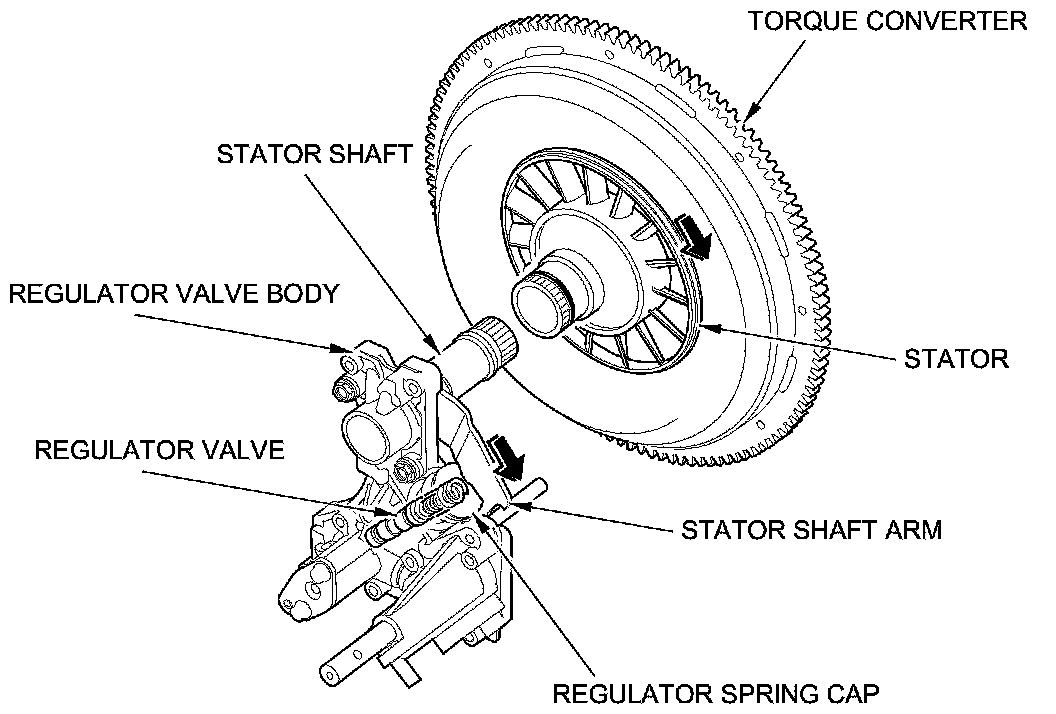 TORQUE CONVERTER

STATOR SHAFT

REGULATOR VALVE BODY

STATOR

REGULATOR VALVE

STATOR SHAFT ARM

REGULATOR SPRING CAP